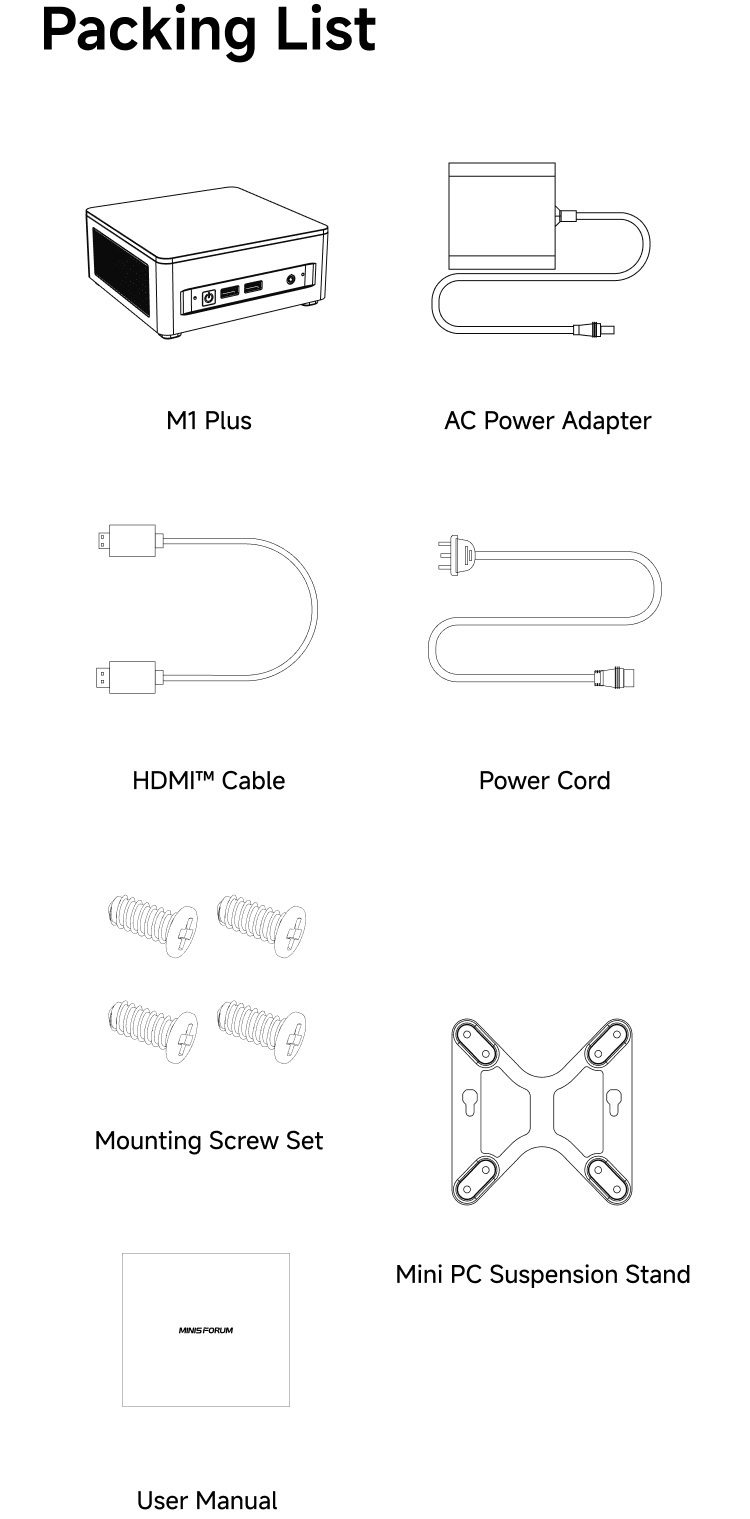 Packing List

M1 Plus

AC Power Adapter

HDMI™ Cable

Power Cord

Mounting Screw Set

Mini PC Suspension Stand

MINISFORUM

User Manual