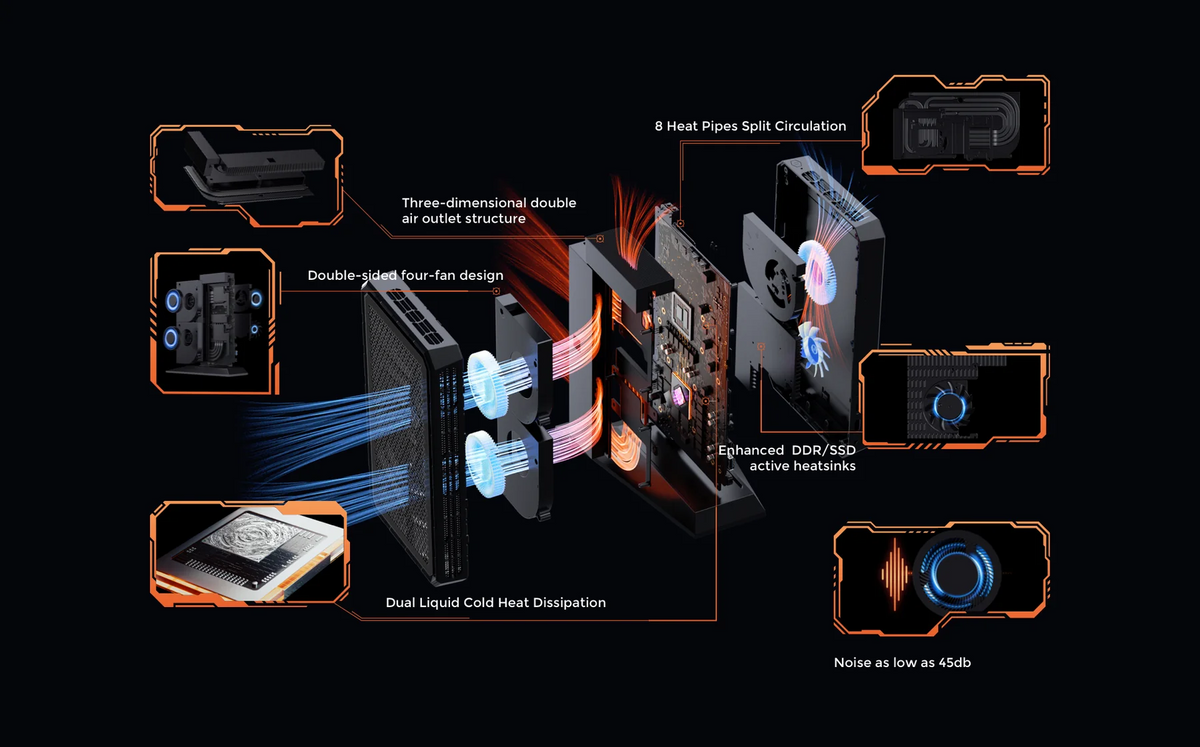 8 Heat Pipes Split Circulation

Three-dimensional double air outlet structure

Double-sided four-fan design

Enhanced DDR/SSD active heatsinks

Dual Liquid Cold Heat Dissipation

Noise as low as 45db